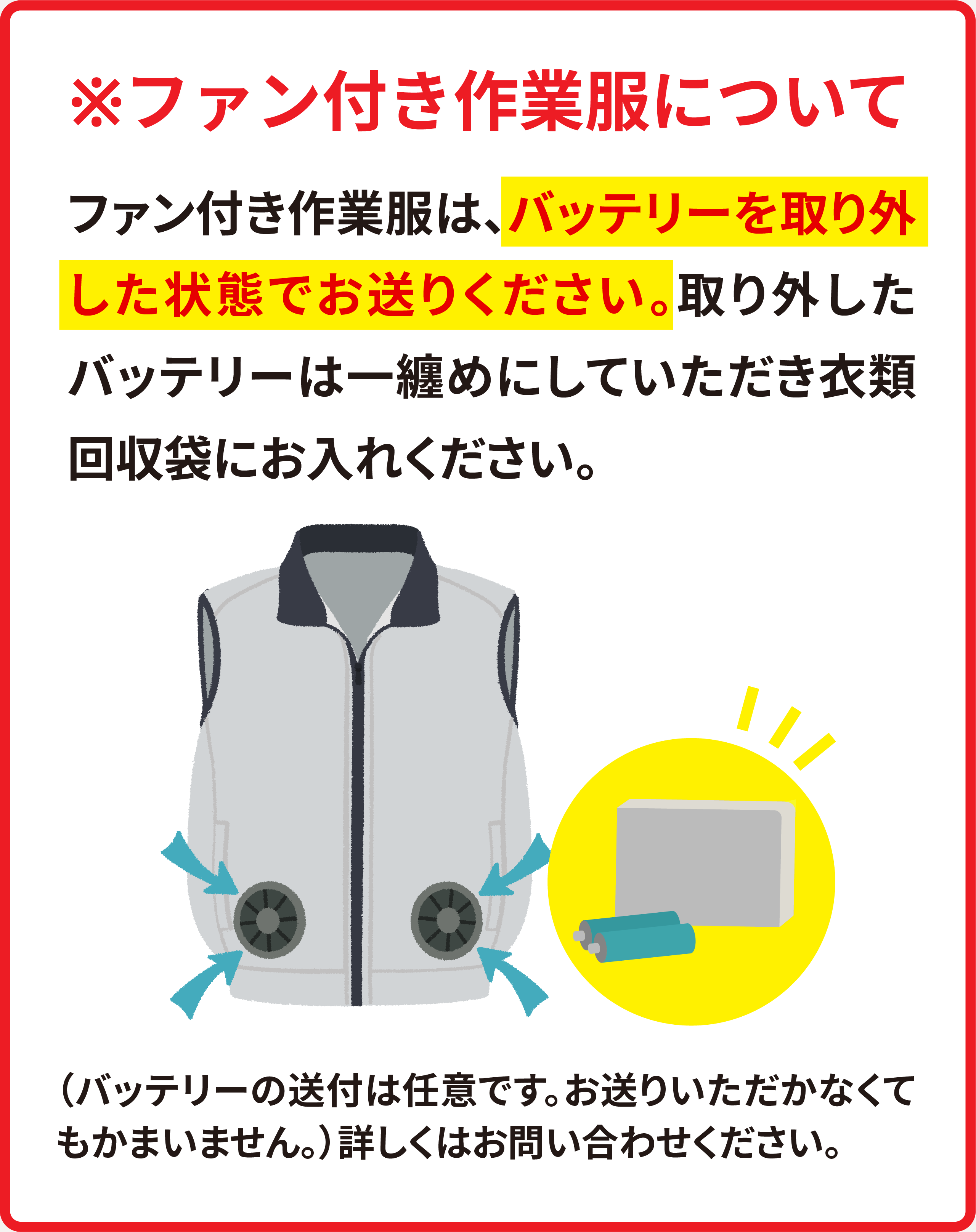 ※ファン付き作業服について

ファン付き作業服は、バッテリーを取り外した状態でお送りください。取り外したバッテリーは一纏めにしていただき衣類回収袋にお入れください。

（バッテリーの送付は任意です。お送りいただかなくてもかまいません。）詳しくはお問い合わせください。